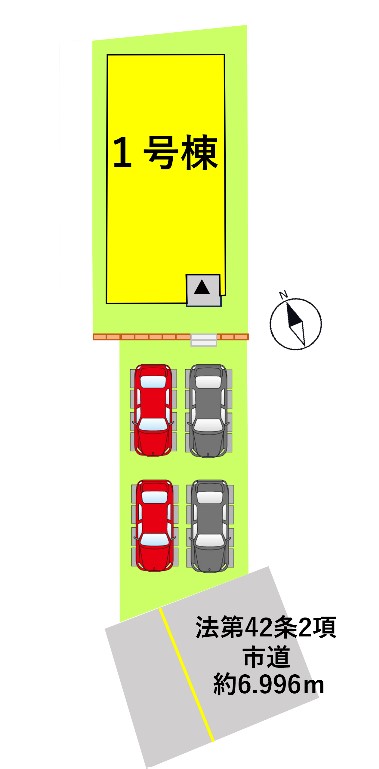 1号棟

N

法第42条2項
市道
約6.996m