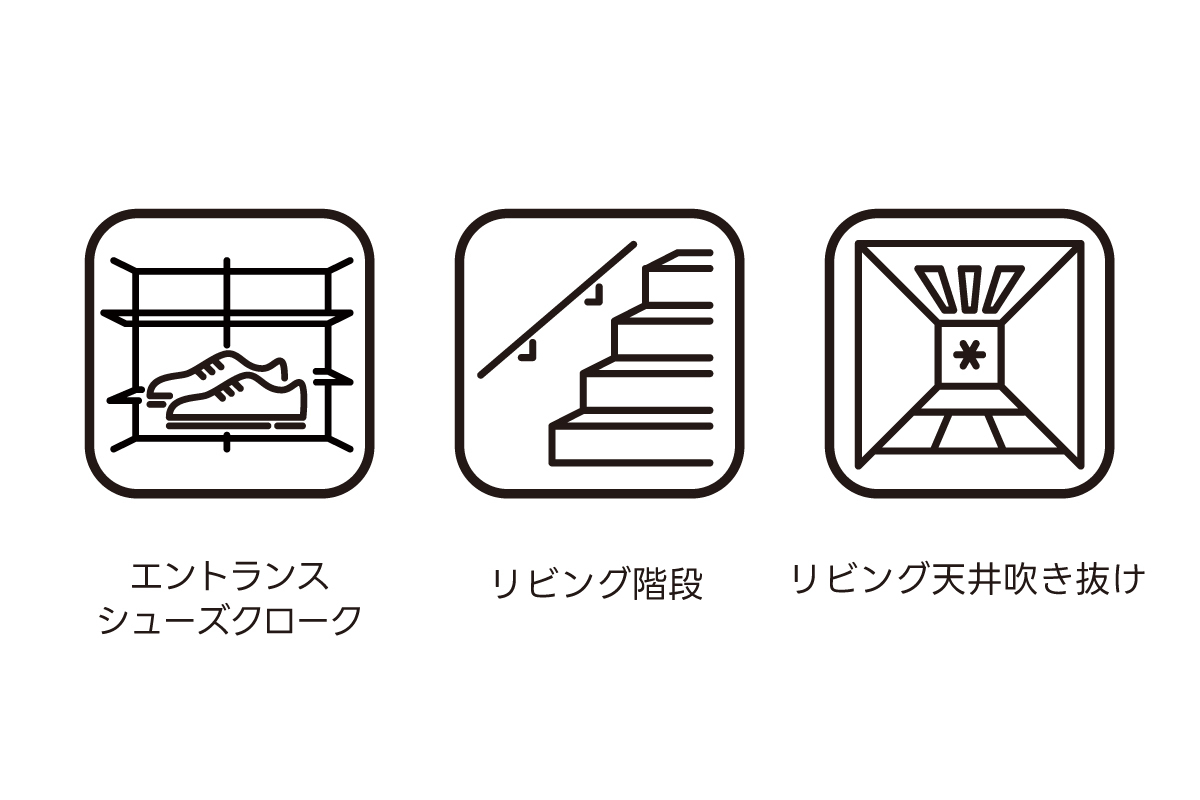 エントランス
シューズクローク

リビング階段

リビング天井吹き抜け