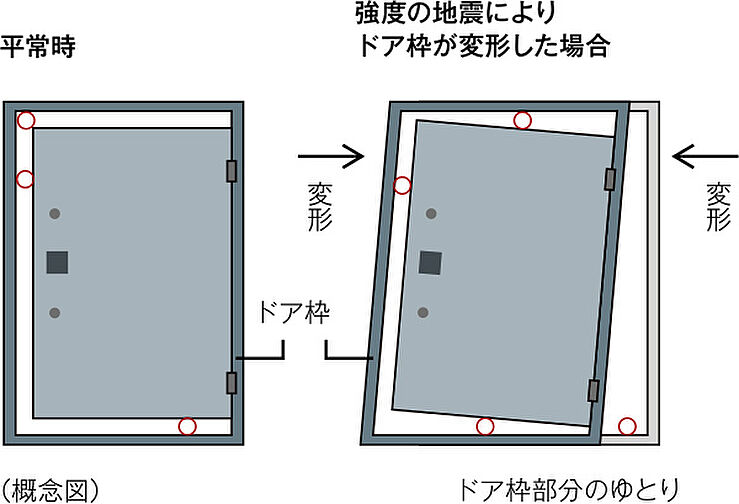 平常時

強度の地震により
ドア枠が変形した場合

変形

変形

ドア枠

（概念図）

ドア枠部分のゆとり