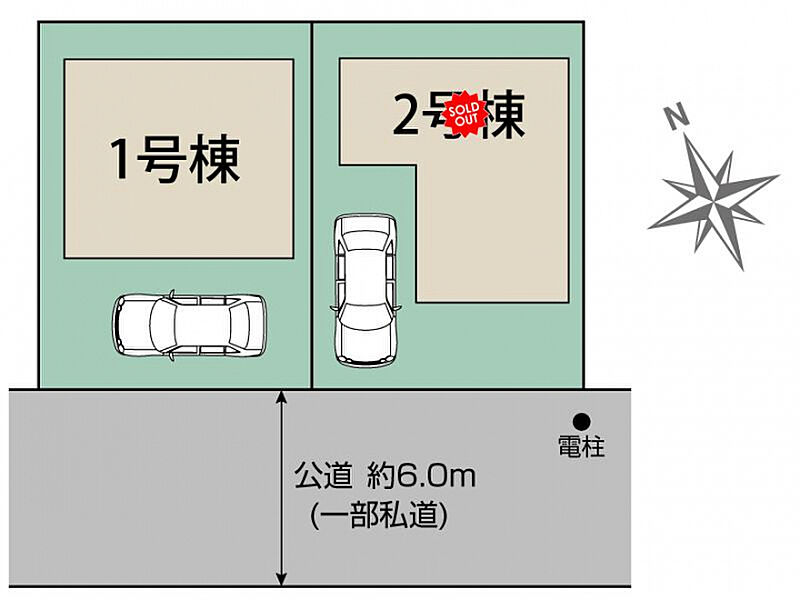 1号棟

2号棟
SOLD OUT

N

電柱

公道 約6.0m
(一部私道)