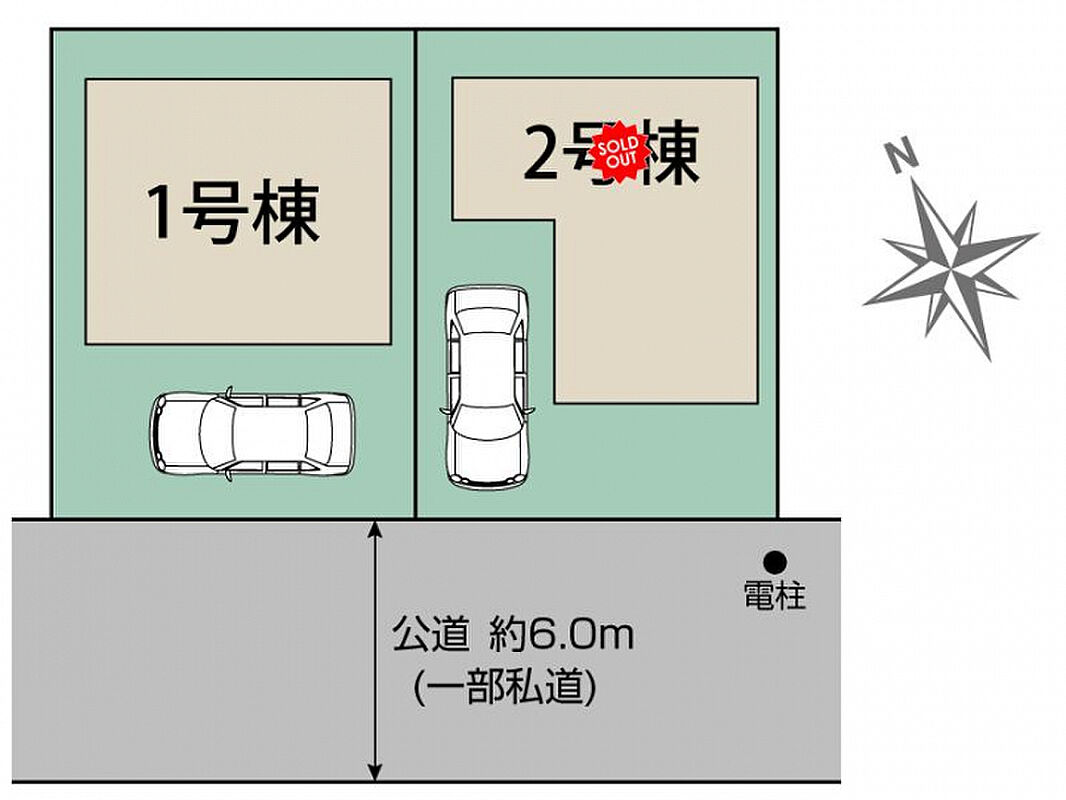 1号棟

2号棟
SOLD OUT

N

電柱

公道 約6.0m
(一部私道)