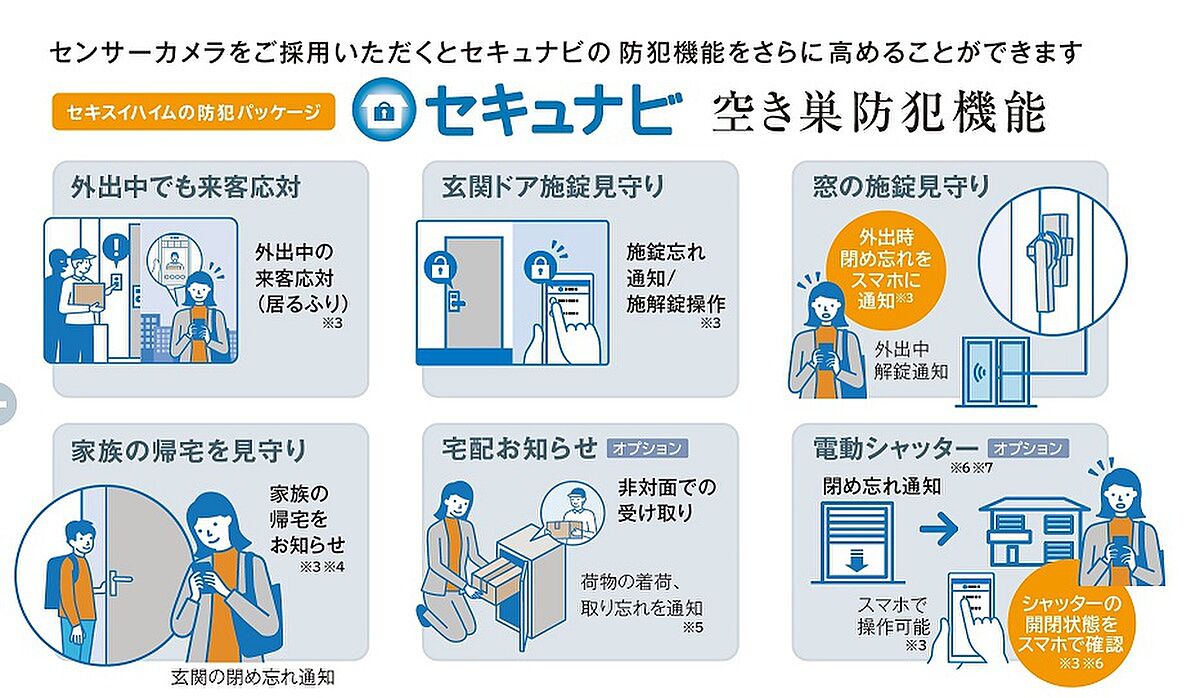 センサーカメラをご採用いただくとセキュナビの 防犯機能をさらに高めることができます

セキスイハイムの防犯パッケージ

セキュナビ 空き巣防犯機能

外出中でも来客応対

外出中の来客応対（居るふり）※3

玄関ドア施錠見守り

施錠忘れ通知/施解錠操作 ※3

窓の施錠見守り

外出時閉め忘れをスマホに通知※3

外出中解錠通知

家族の帰宅を見守り

家族の帰宅をお知らせ ※3 ※4

玄関の閉め忘れ通知

宅配お知らせ オプション

非対面での受け取り

荷物の着荷、取り忘れを通知 ※5

電動シャッター オプション ※6 ※7

閉め忘れ通知

スマホで操作可能 ※3

シャッターの開閉状態をスマホで確認 ※3 ※6