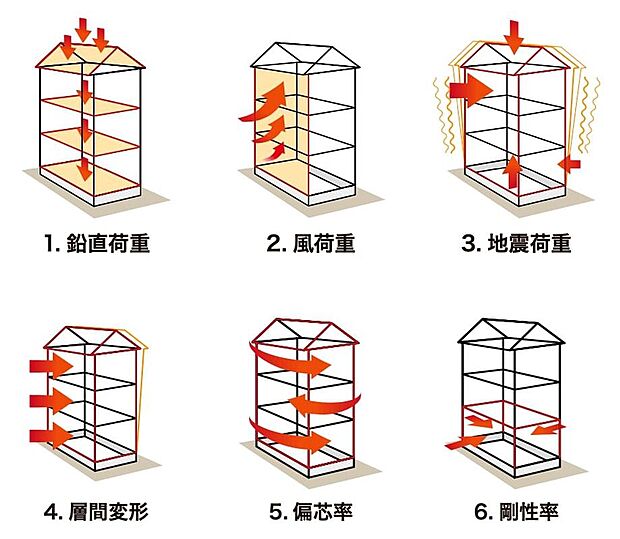 1. 鉛直荷重

2. 風荷重

3. 地震荷重

4. 層間変形

5. 偏芯率

6. 剛性率