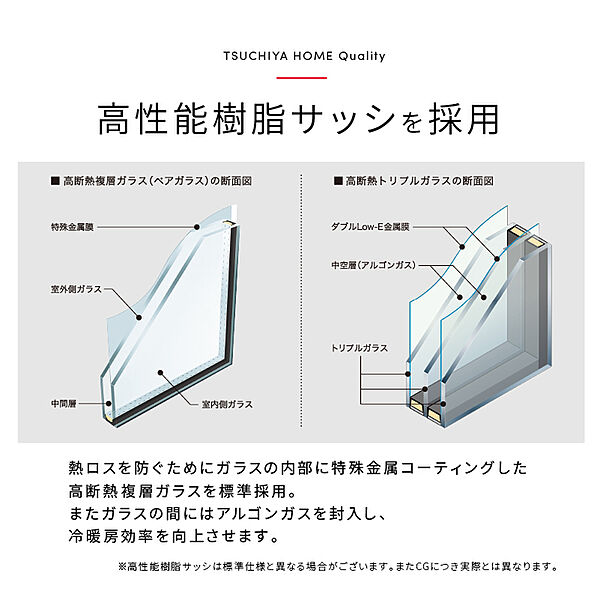 TSUCHIYA HOME Quality

高性能樹脂サッシを採用

■ 高断熱複層ガラス（ペアガラス）の断面図

特殊金属膜

室外側ガラス

中間層

室内側ガラス

■ 高断熱トリプルガラスの断面図

ダブルLow-E金属膜

中空層（アルゴンガス）

トリプルガラス

熱ロスを防ぐためにガラスの内部に特殊金属コーティングした高断熱複層ガラスを標準採用。
またガラスの間にはアルゴンガスを封入し、冷暖房効率を向上させます。

※高性能樹脂サッシは標準仕様と異なる場合がございます。またCGにつき実際とは異なります。