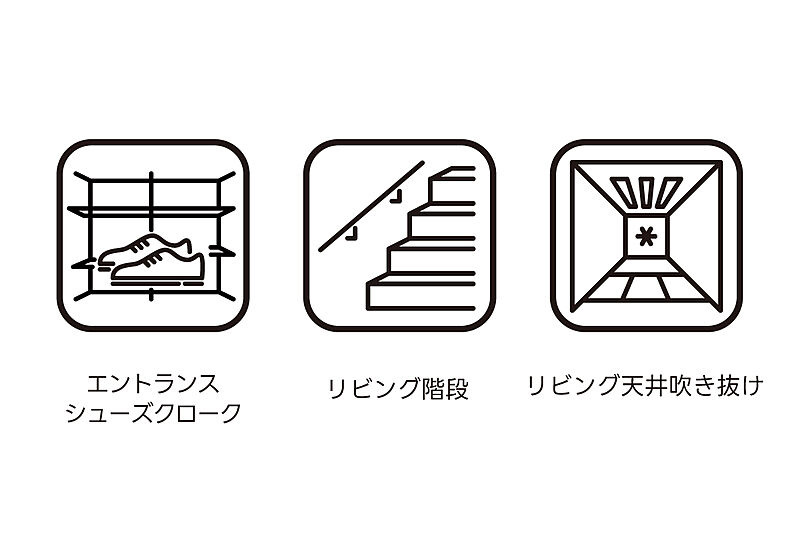 エントランス
シューズクローク

リビング階段

リビング天井吹き抜け