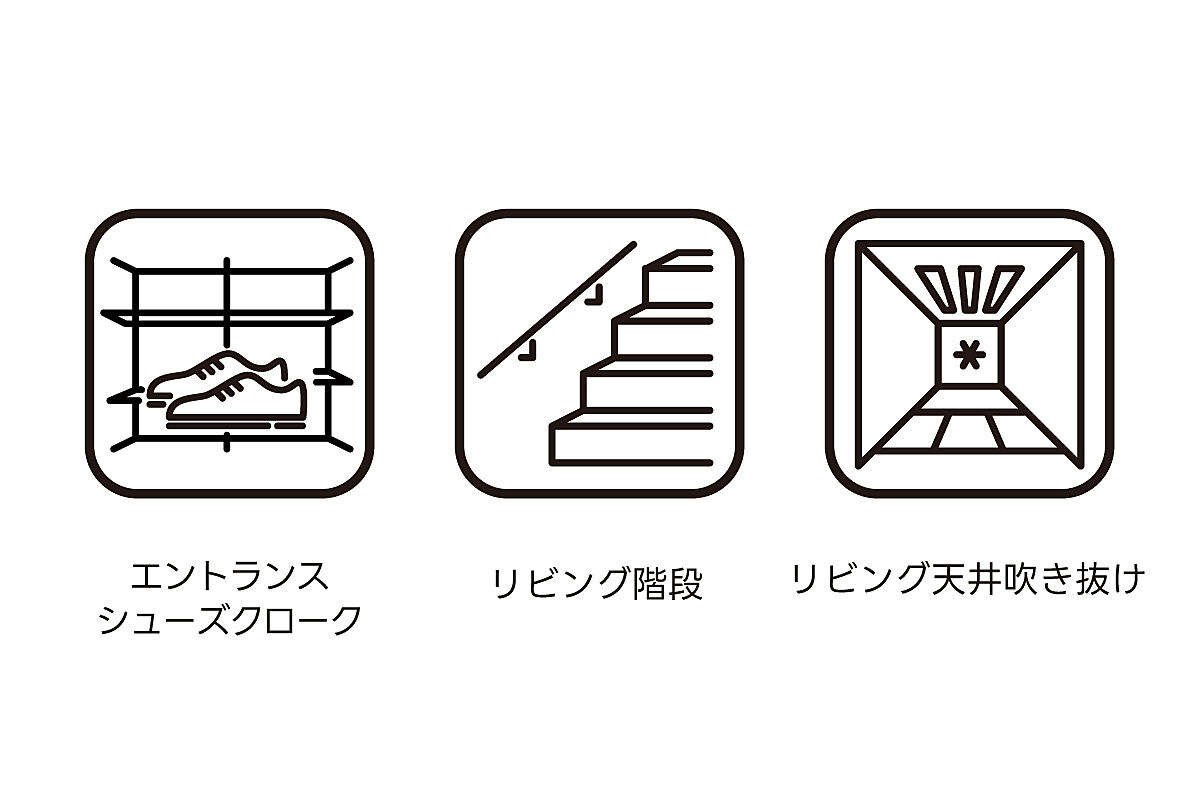 エントランス
シューズクローク

リビング階段

リビング天井吹き抜け