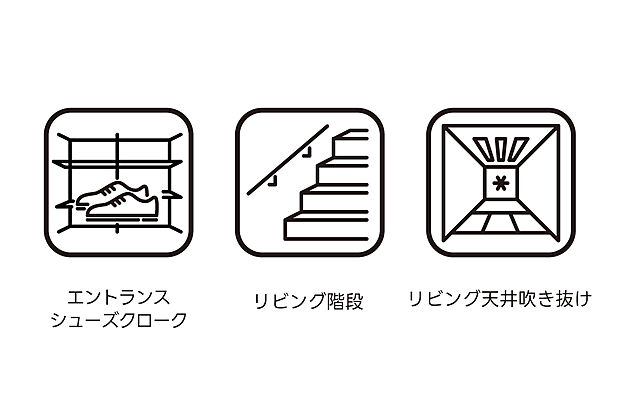 エントランス
シューズクローク

リビング階段

リビング天井吹き抜け