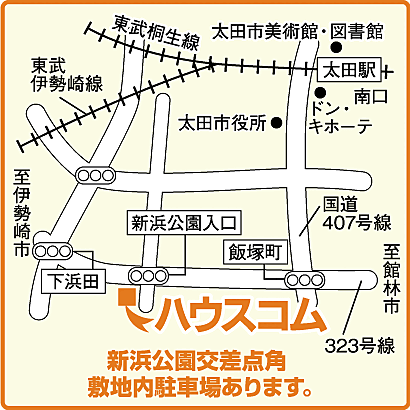 東武桐生線

太田市美術館・図書館

東武伊勢崎線

太田駅

南口

ドン・キホーテ

太田市役所

至伊勢崎市

国道407号線

新浜公園入口

飯塚町

至館林市

下浜田

ハウスコム

323号線

新浜公園交差点角
敷地内駐車場あります。