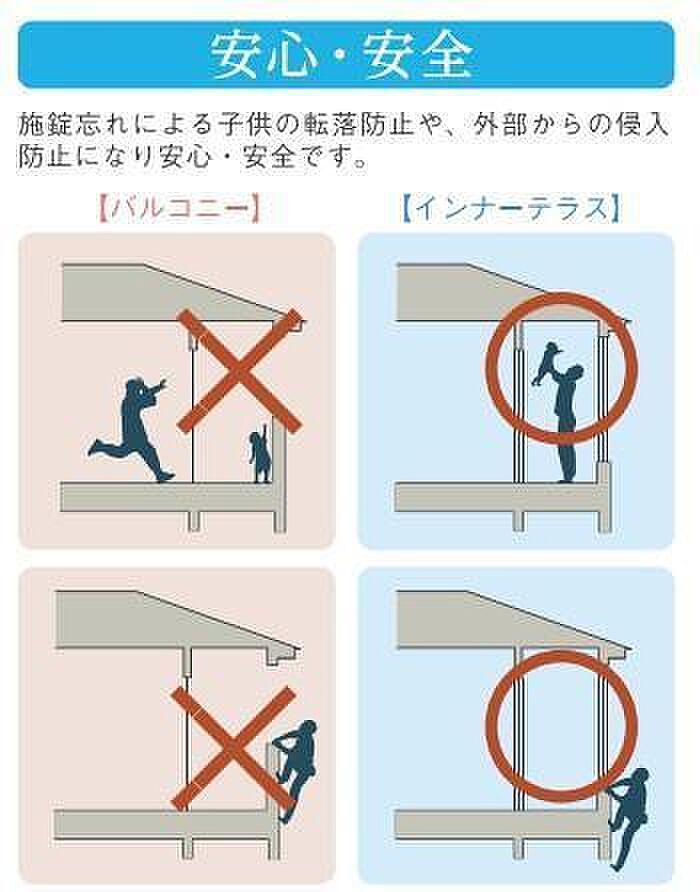 安心・安全

施錠忘れによる子供の転落防止や、外部からの侵入防止になり安心・安全です。

【バルコニー】

【インナーテラス】