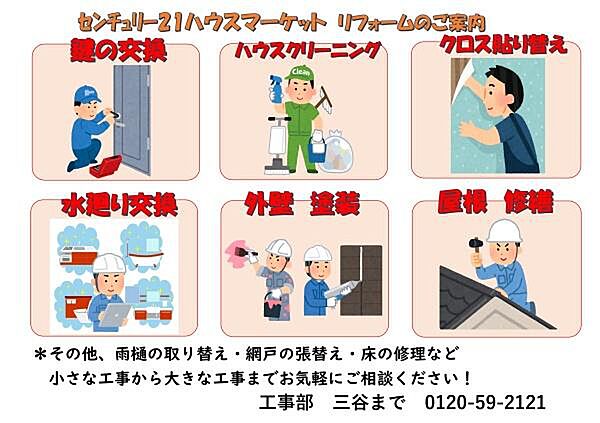 センチュリー21ハウスマーケット リフォームのご案内

鍵の交換

ハウスクリーニング

Clean

クロス貼り替え

水廻り交換

外壁 塗装

屋根 修繕

＊その他、雨樋の取り替え・網戸の張替え・床の修理など
小さな工事から大きな工事までお気軽にご相談ください！

工事部 三谷まで 0120-59-2121